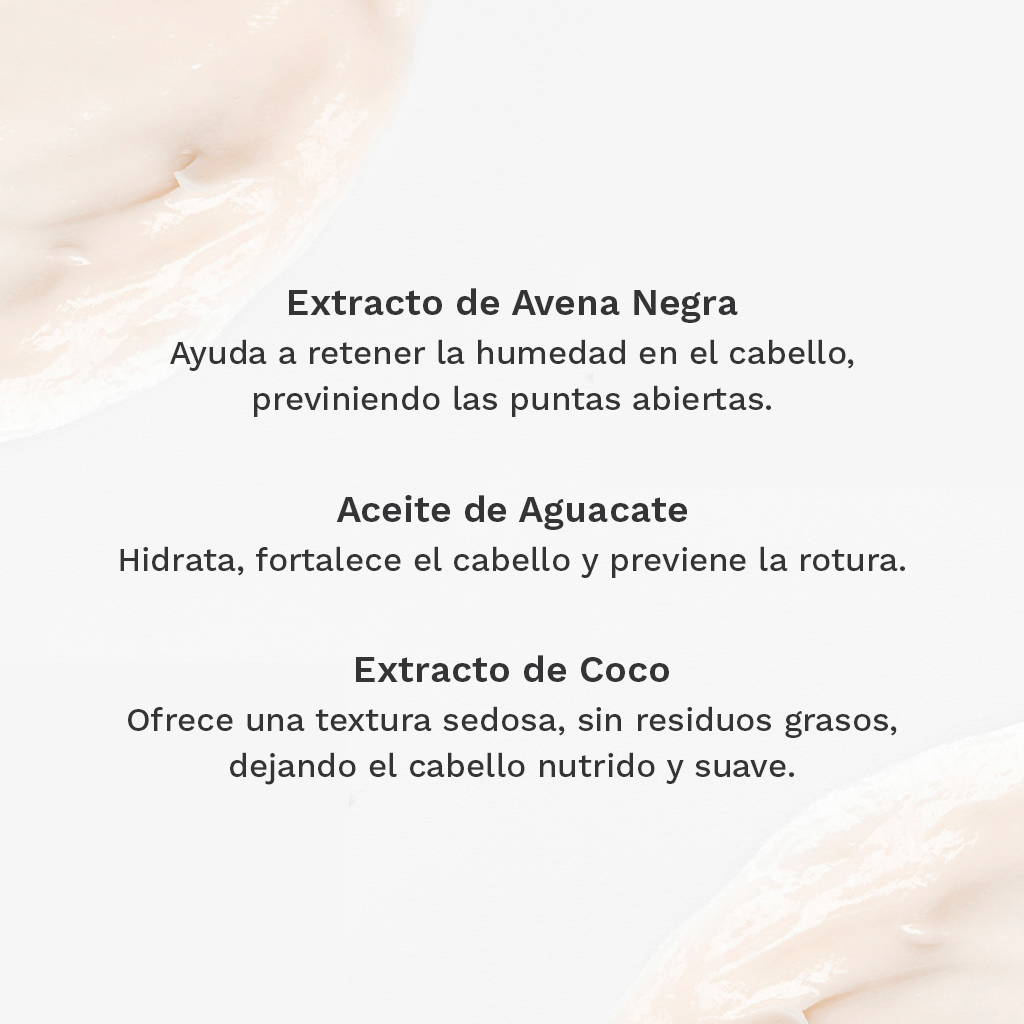 Extracto de Avena Negra
Ayuda a retener la humedad en el cabello, previniendo las puntas abiertas.

Aceite de Aguacate
Hidrata, fortalece el cabello y previene la rotura.

Extracto de Coco
Ofrece una textura sedosa, sin residuos grasos, dejando el cabello nutrido y suave.